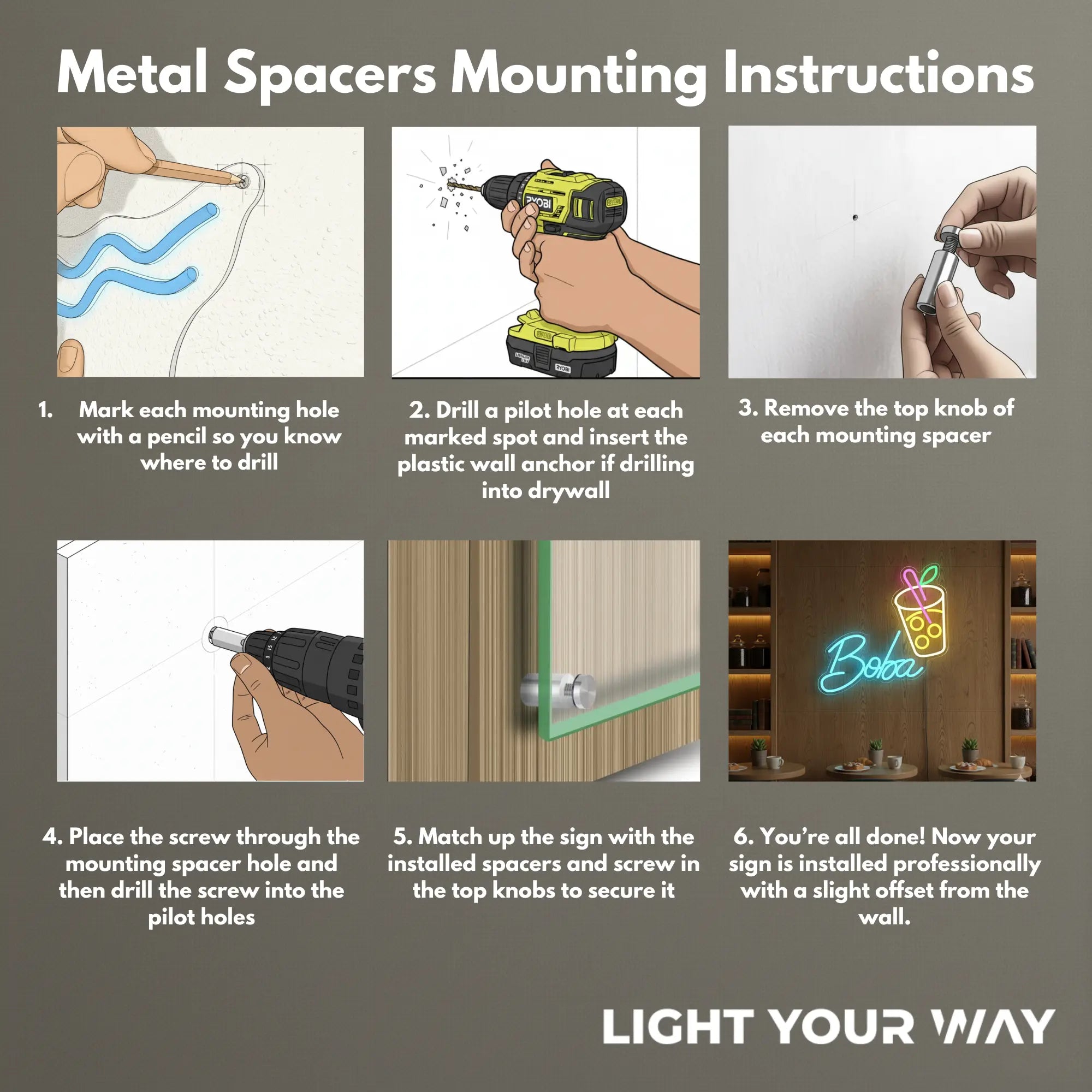 Metal Spacers Mounting Instructions

RYOBI

RYOBI

1. Mark each mounting hole with a pencil so you know where to drill

2. Drill a pilot hole at each marked spot and insert the plastic wall anchor if drilling into drywall

3. Remove the top knob of each mounting spacer

Boba

4. Place the screw through the mounting spacer hole and then drill the screw into the pilot holes

5. Match up the sign with the installed spacers and screw in the top knobs to secure it

6. You're all done! Now your sign is installed professionally with a slight offset from the wall.

LIGHT YOUR WAY