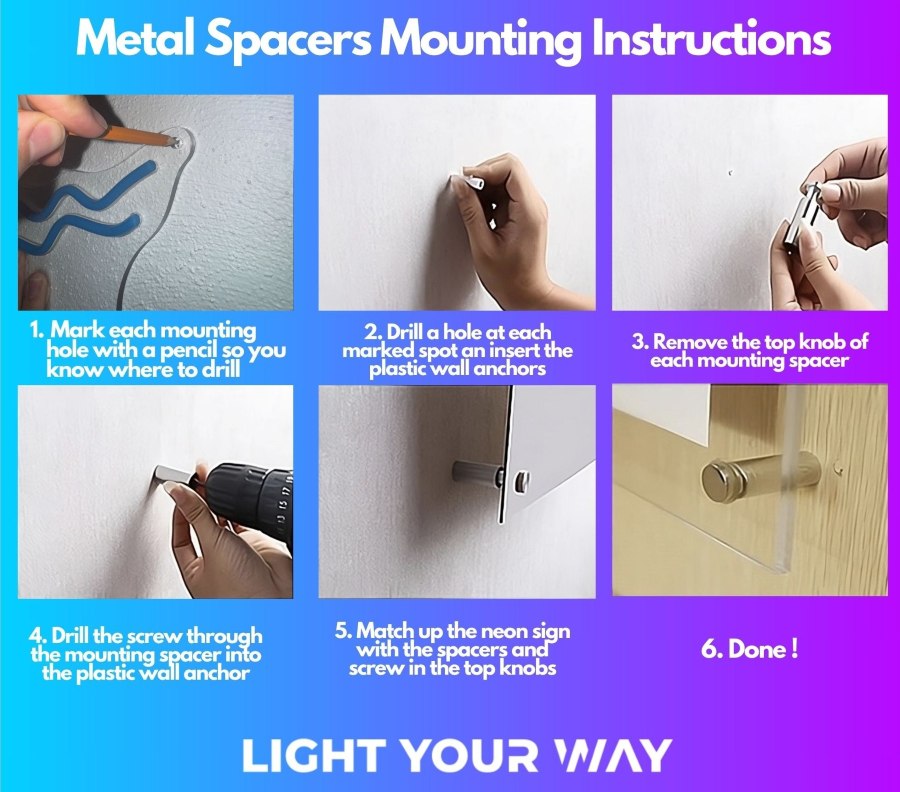 Metal Spacers Mounting Instructions

1. Mark each mounting hole with a pencil so you know where to drill

2. Drill a hole at each marked spot an insert the plastic wall anchors

3. Remove the top knob of each mounting spacer

4. Drill the screw through the mounting spacer into the plastic wall anchor

5. Match up the neon sign with the spacers and screw in the top knobs

6. Done !

LIGHT YOUR WAY